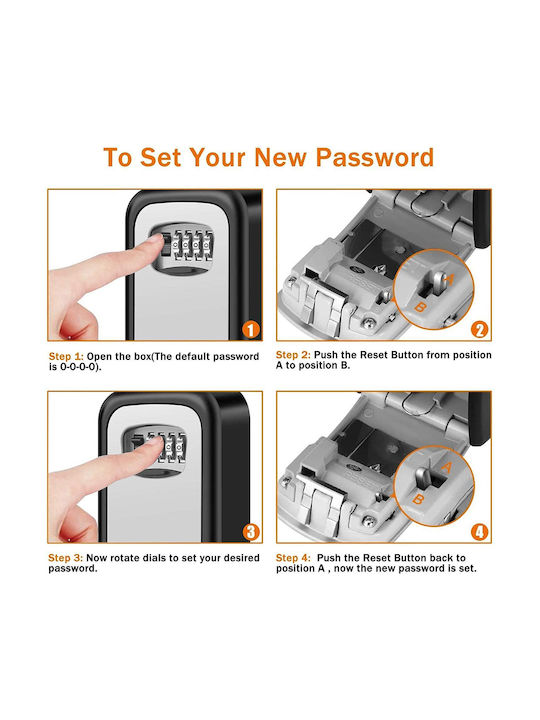 To Set Your New Password

1

Step 1: Open the box(The default password is 0-0-0-0).

A
B
2

Step 2: Push the Reset Button from position A to position B.

3

Step 3: Now rotate dials to set your desired password.

A
B
4

Step 4: Push the Reset Button back to position A , now the new password is set.