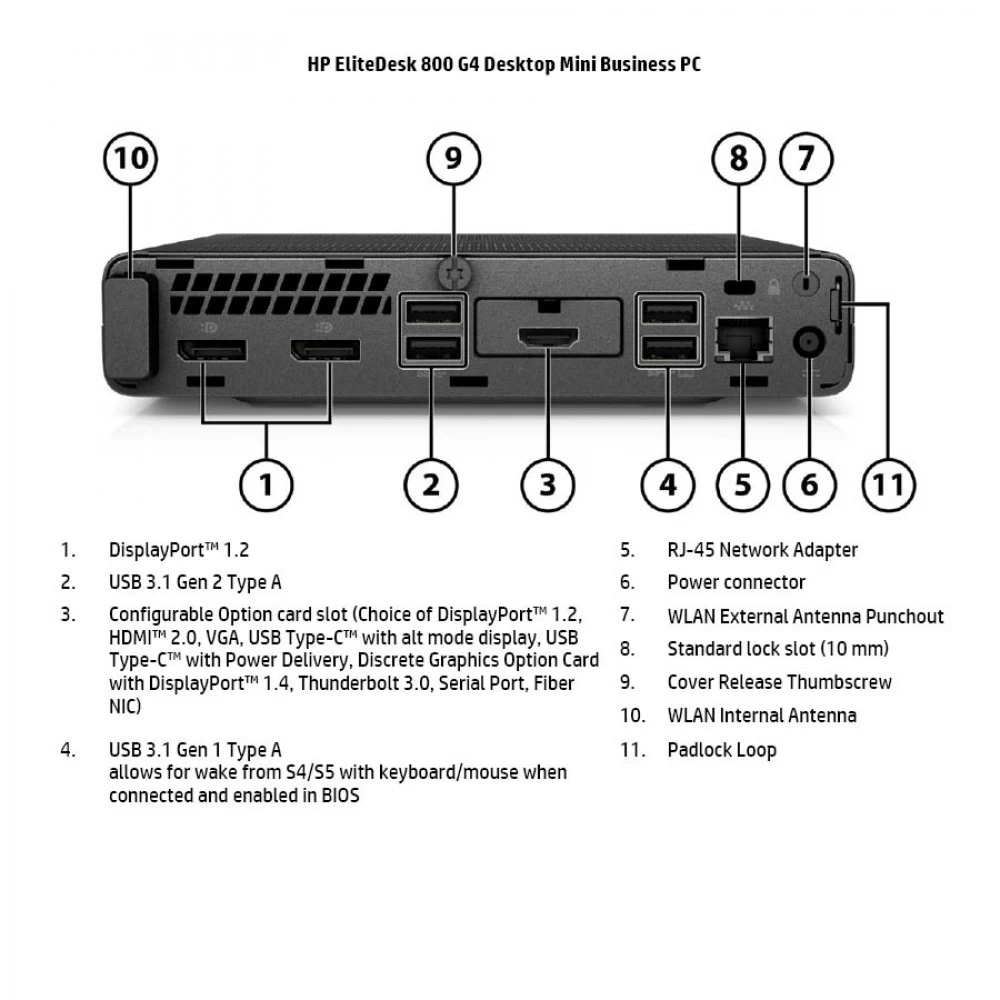 HP EliteDesk 800 G4 Desktop Mini Business PC

10
9
8
7
1
2
3
4
5
6
11

1. DisplayPort™ 1.2
2. USB 3.1 Gen 2 Type A
3. Configurable Option card slot (Choice of DisplayPort™ 1.2, HDMI™ 2.0, VGA, USB Type-C™ with alt mode display, USB Type-C™ with Power Delivery, Discrete Graphics Option Card with DisplayPort™ 1.4, Thunderbolt 3.0, Serial Port, Fiber NIC)
4. USB 3.1 Gen 1 Type A
allows for wake from S4/S5 with keyboard/mouse when connected and enabled in BIOS

5. RJ-45 Network Adapter
6. Power connector
7. WLAN External Antenna Punchout
8. Standard lock slot (10 mm)
9. Cover Release Thumbscrew
10. WLAN Internal Antenna
11. Padlock Loop