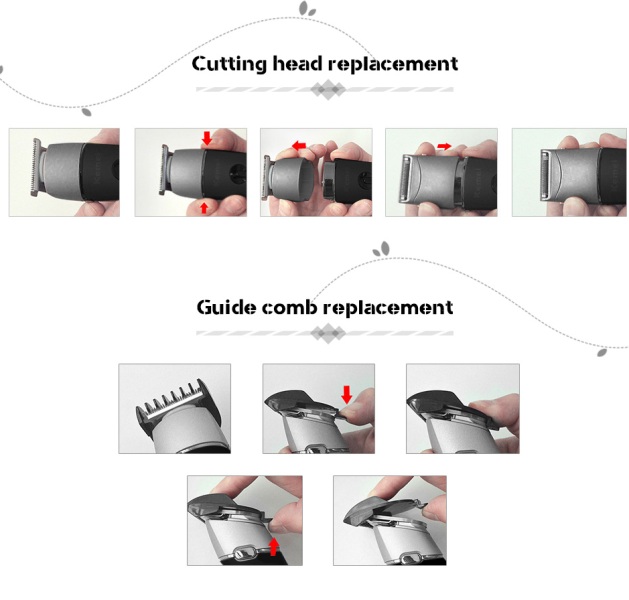 Cutting head replacement

Guide comb replacement