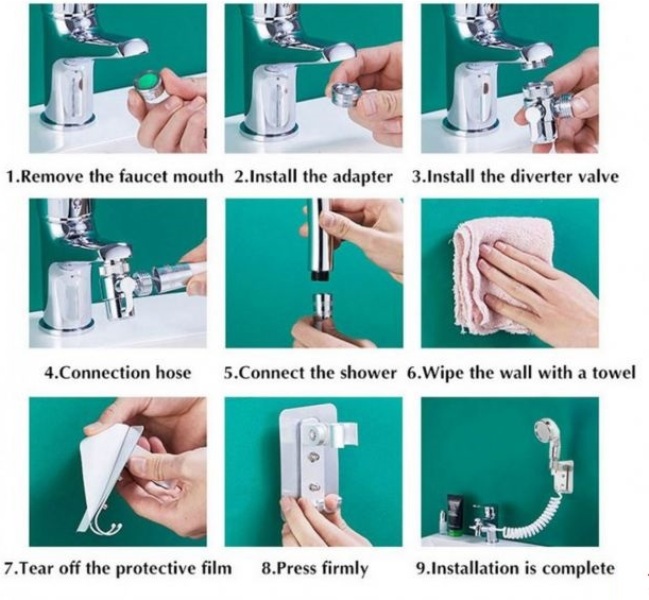 1.Remove the faucet mouth 2.Install the adapter 3.Install the diverter valve

4.Connection hose 5.Connect the shower 6.Wipe the wall with a towel

7.Tear off the protective film 8.Press firmly 9.Installation is complete