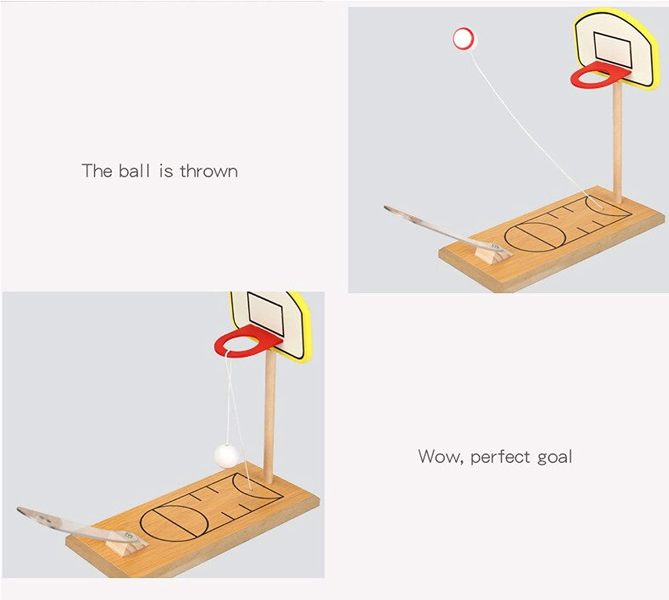 The ball is thrown

Wow, perfect goal