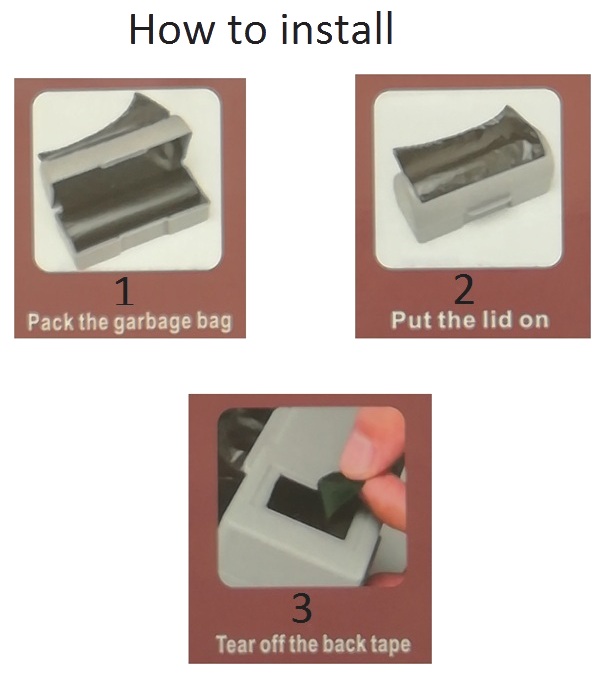 How to install

1
Pack the garbage bag

2
Put the lid on

3
Tear off the back tape