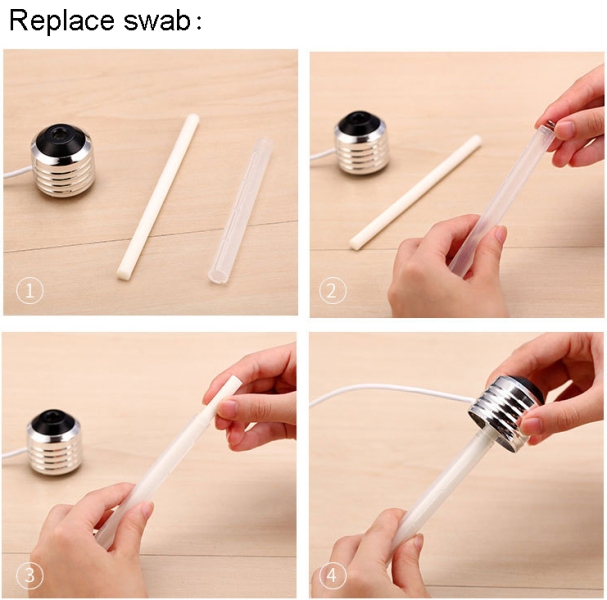 Replace swab：

①

②

③

④