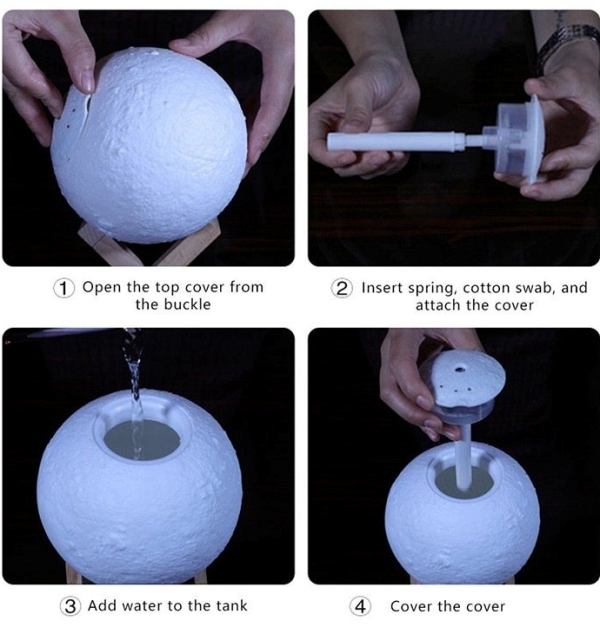 ① Open the top cover from the buckle

② Insert spring, cotton swab, and attach the cover

③ Add water to the tank

④ Cover the cover