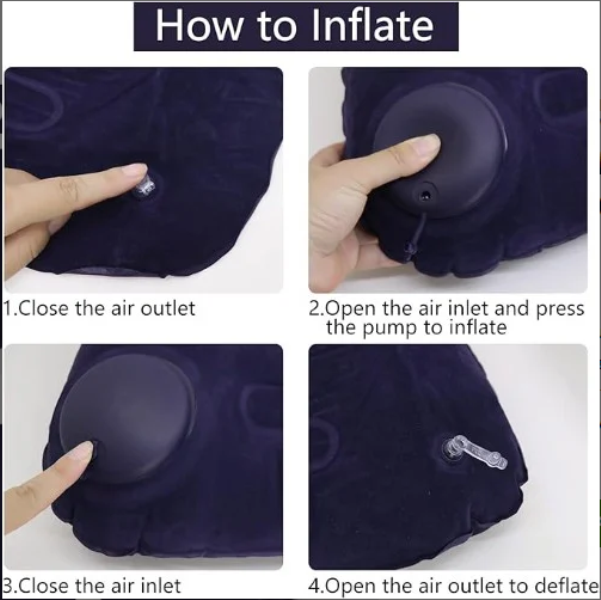 How to Inflate

1.Close the air outlet

2.Open the air inlet and press the pump to inflate

3.Close the air inlet

4.Open the air outlet to deflate