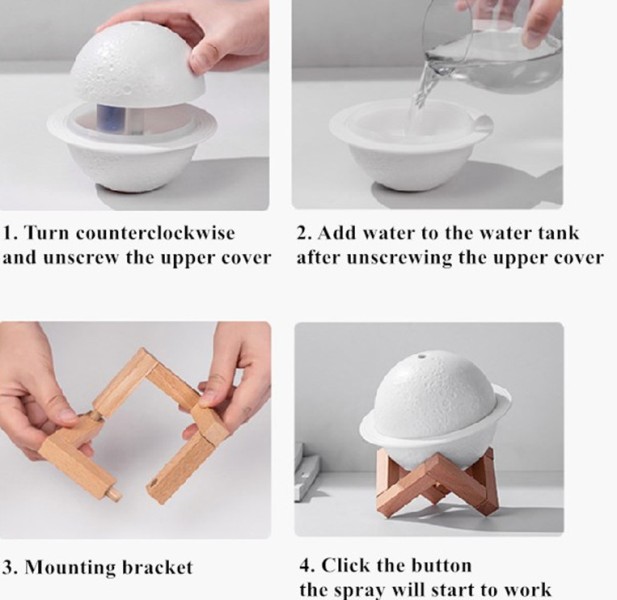 1. Turn counterclockwise and unscrew the upper cover

2. Add water to the water tank after unscrewing the upper cover

3. Mounting bracket

4. Click the button the spray will start to work