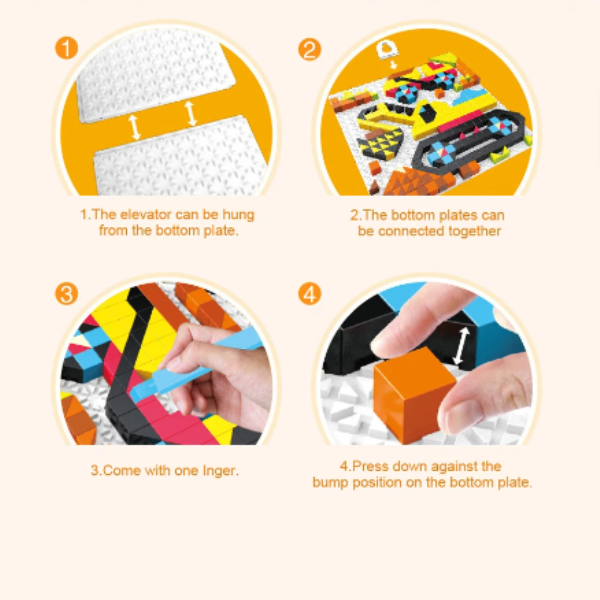 1

1.The elevator can be hung from the bottom plate.

2

2.The bottom plates can be connected together

3

3.Come with one Inger.

4

4.Press down against the bump position on the bottom plate.