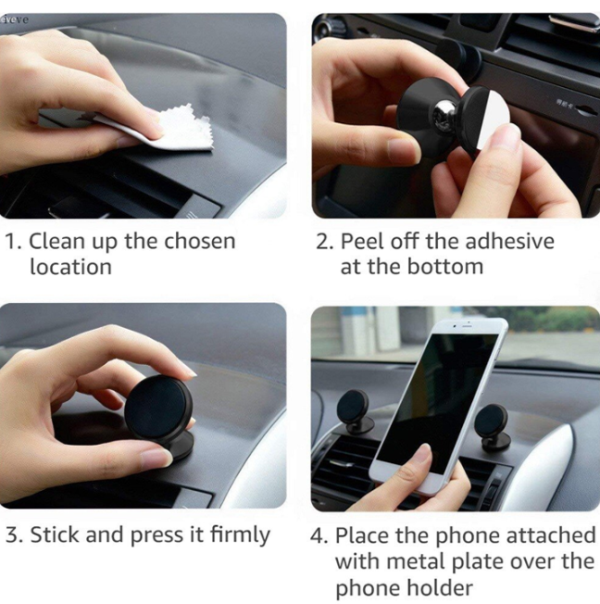 eveve

1. Clean up the chosen location

2. Peel off the adhesive at the bottom

3. Stick and press it firmly

4. Place the phone attached with metal plate over the phone holder