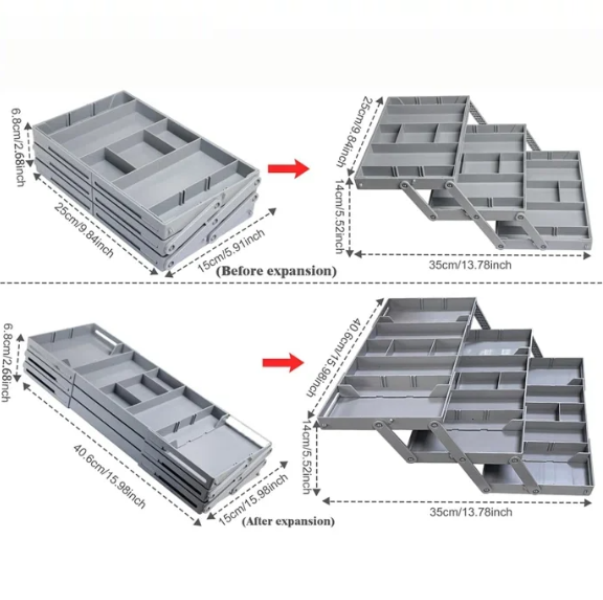 6.8cm/2.68inch
25cm/9.84inch
15cm/5.91inch
(Before expansion)
25cm/9.84inch
14cm/5.52inch
35cm/13.78inch

6.8cm/2.68inch
40.6cm/15.98inch
15cm/15.98inch
(After expansion)
40.6cm/15.98inch
14cm/5.52inch
35cm/13.78inch