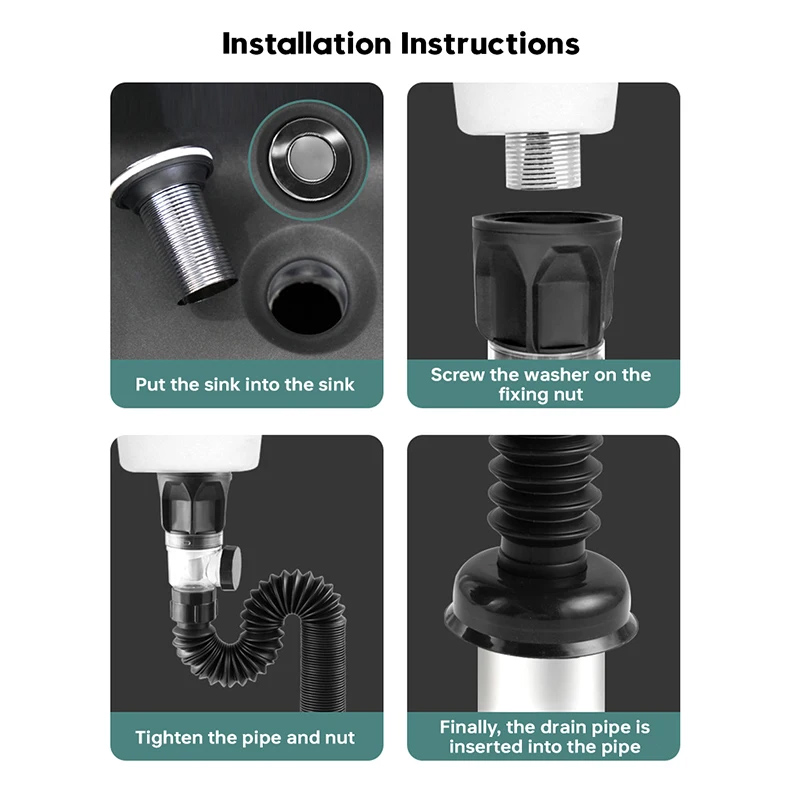 Installation Instructions

Put the sink into the sink

Screw the washer on the fixing nut

Tighten the pipe and nut

Finally, the drain pipe is inserted into the pipe