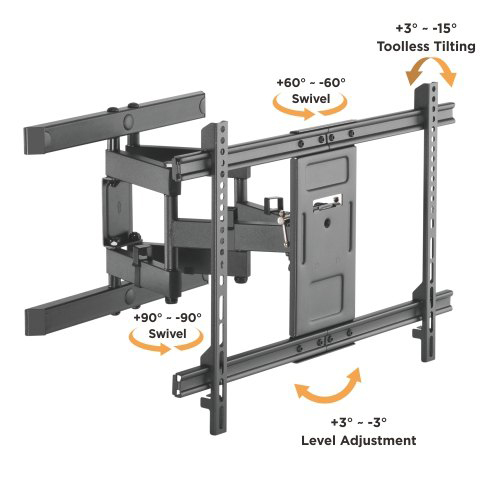 +3° ~ -15°
Toolless Tilting

+60° ~ -60°
Swivel

+90° ~ -90°
Swivel

+3° ~ -3°
Level Adjustment