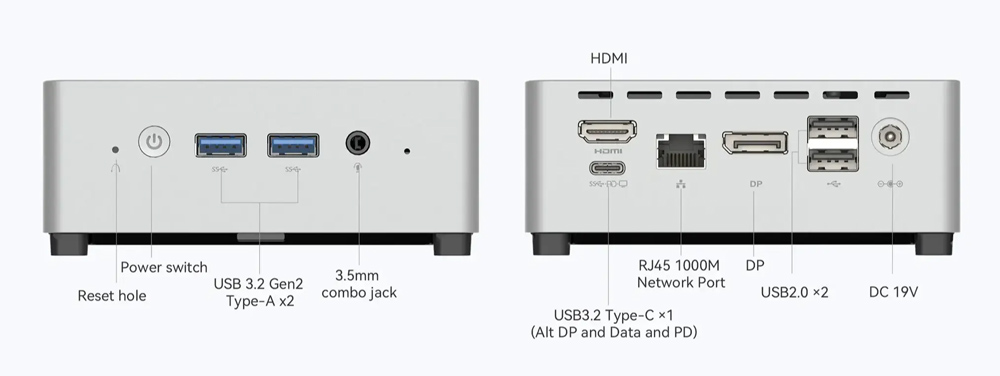 Power switch

Reset hole

USB 3.2 Gen2
Type-A x2

3.5mm
combo jack

HDMI

HDMI

DP

RJ45 1000M
Network Port

DP

USB2.0 ×2

DC 19V

USB3.2 Type-C ×1
(Alt DP and Data and PD)