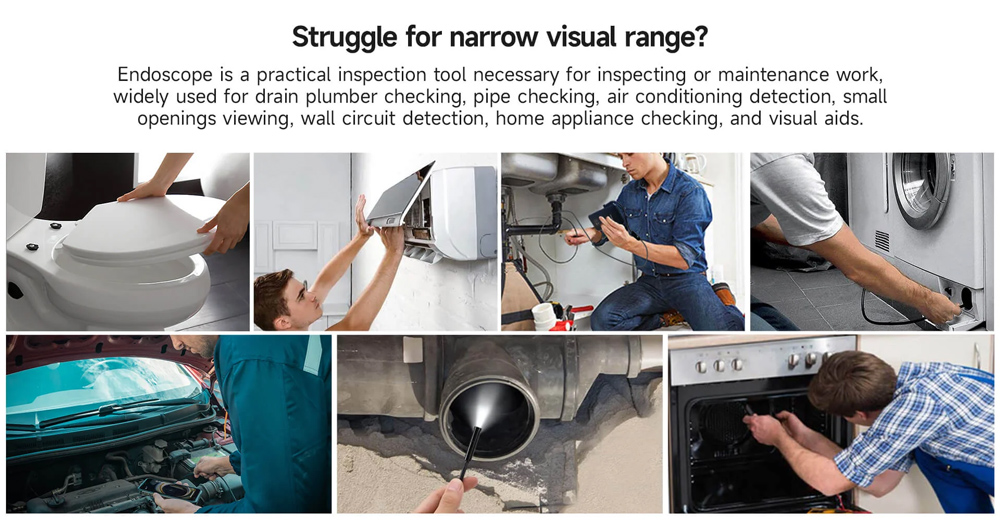 Struggle for narrow visual range?

Endoscope is a practical inspection tool necessary for inspecting or maintenance work, widely used for drain plumber checking, pipe checking, air conditioning detection, small openings viewing, wall circuit detection, home appliance checking, and visual aids.