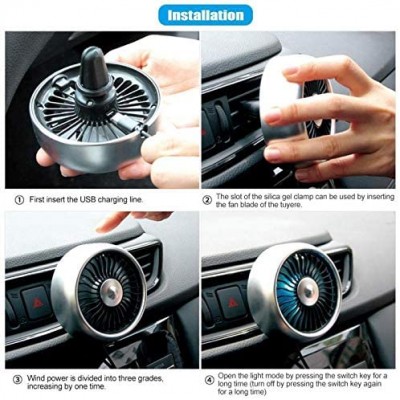 Installation

① First insert the USB charging line.

② The slot of the silica gel clamp can be used by inserting the fan blade of the tuyere.

③ Wind power is divided into three grades, increasing by one time.

④ Open the light mode by pressing the switch key for a long time (turn off by pressing the switch key again for a long time)