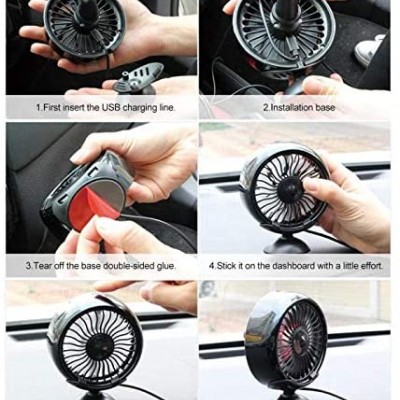 1.First insert the USB charging line.

2.Installation base

3.Tear off the base double-sided glue.

4.Stick it on the dashboard with a little effort.